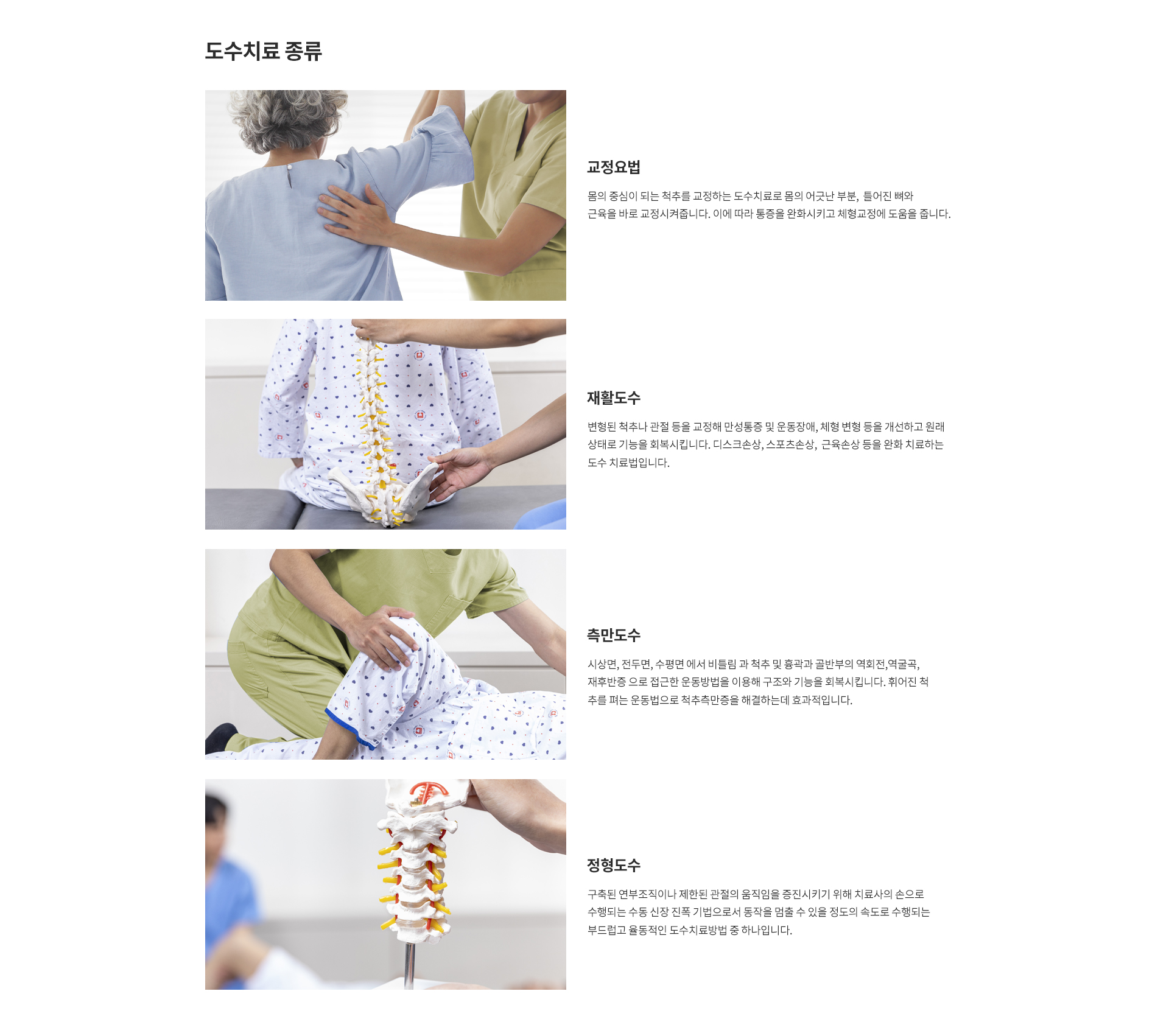 도수치료 종류

교정요법

몸의 중심이 되는 척추를 교정하는 도수치료로 몸의 어긋난 부분, 틀어진 뼈와 근육을 바로 교정시켜줍니다. 이에 따라 통증을 완화시키고 체형교정에 도움을 줍니다.

재활도수

변형된 척추나 관절 등을 교정해 만성통증 및 운동장애, 체형 변형 등을 개선하고 원래 상태로 기능을 회복시킵니다. 디스크손상, 스포츠손상, 근육손상 등을 완화 치료하는 도수 치료법입니다.

측만도수

시상면, 전두면, 수평면 에서 비틀림 과 척추 및 흉곽과 골반부의 역회전,역굴곡, 재후반증 으로 접근한 운동방법을 이용해 구조와 기능을 회복시킵니다. 휘어진 척추를 펴는 운동법으로 척추측만증을 해결하는데 효과적입니다.

정형도수

구축된 연부조직이나 제한된 관절의 움직임을 증진시키기 위해 치료사의 손으로 수행되는 수동 신장 진폭 기법으로서 동작을 멈출 수 있을 정도의 속도로 수행되는 부드럽고 율동적인 도수치료방법 중 하나입니다.