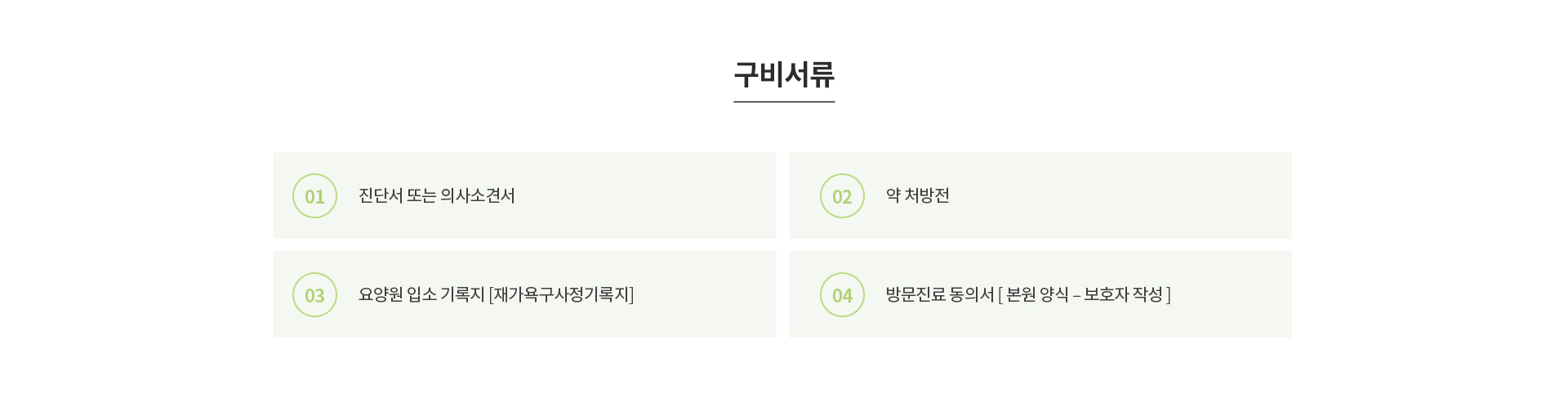 구비서류

01

진단서 또는 의사소견서

02

약 처방전

03

요양원 입소 기록지 [재가욕구사정기록지]

04

방문진료 동의서 [ 본원 양식 – 보호자 작성 ]